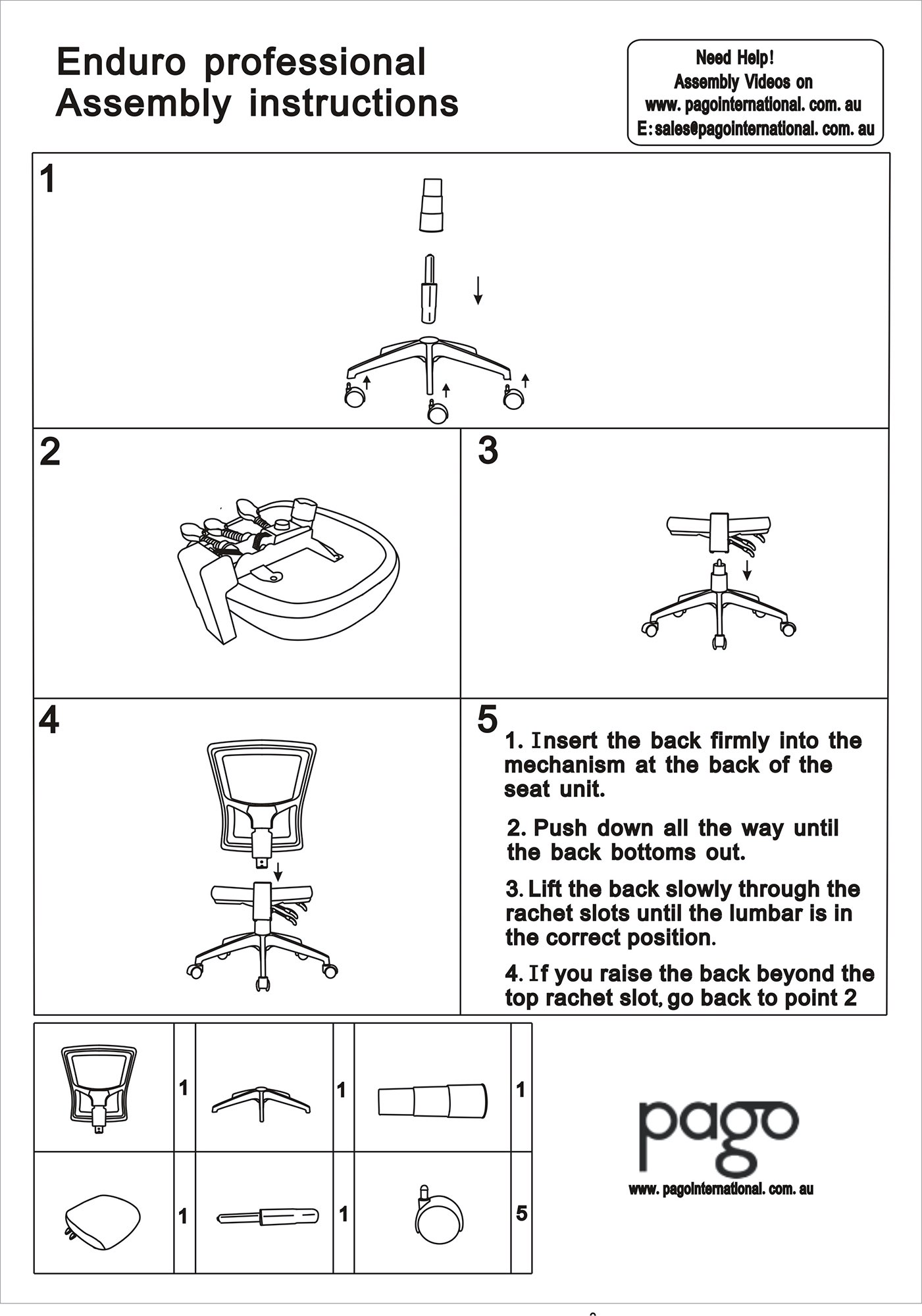 Enduro professional
Assembly instructions

Need Help!
Assembly Videos on
www. pagointernational. com. au
E: sales@pagointernational. com. au

1

2

3

4

5
1. Insert the back firmly into the mechanism at the back of the seat unit.

2. Push down all the way until the back bottoms out.

3. Lift the back slowly through the rachet slots until the lumbar is in the correct position.

4. If you raise the back beyond the top rachet slot, go back to point 2

| | 1 | | 1 | | 1 |
|---|---|---|---|---|---|
| | 1 | | 1 | | 5 |

pago
www. pagointernational. com. au